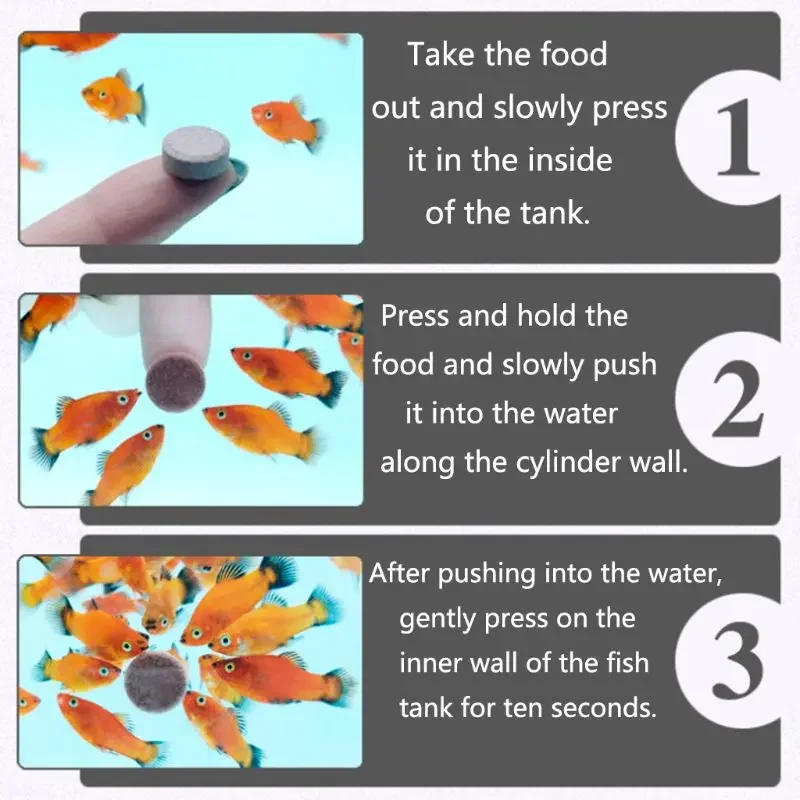 Take the food out and slowly press it in the inside of the tank.

1

Press and hold the food and slowly push it into the water along the cylinder wall.

2

After pushing into the water, gently press on the inner wall of the fish tank for ten seconds.

3