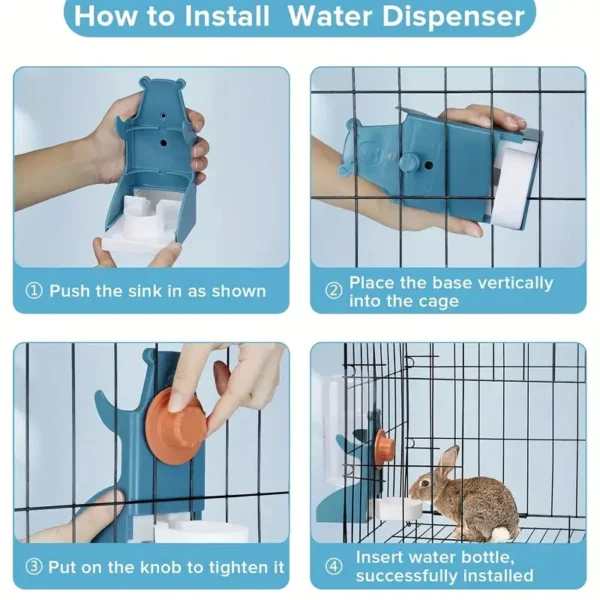 How to Install Water Dispenser

① Push the sink in as shown

② Place the base vertically into the cage

③ Put on the knob to tighten it

④ Insert water bottle, successfully installed