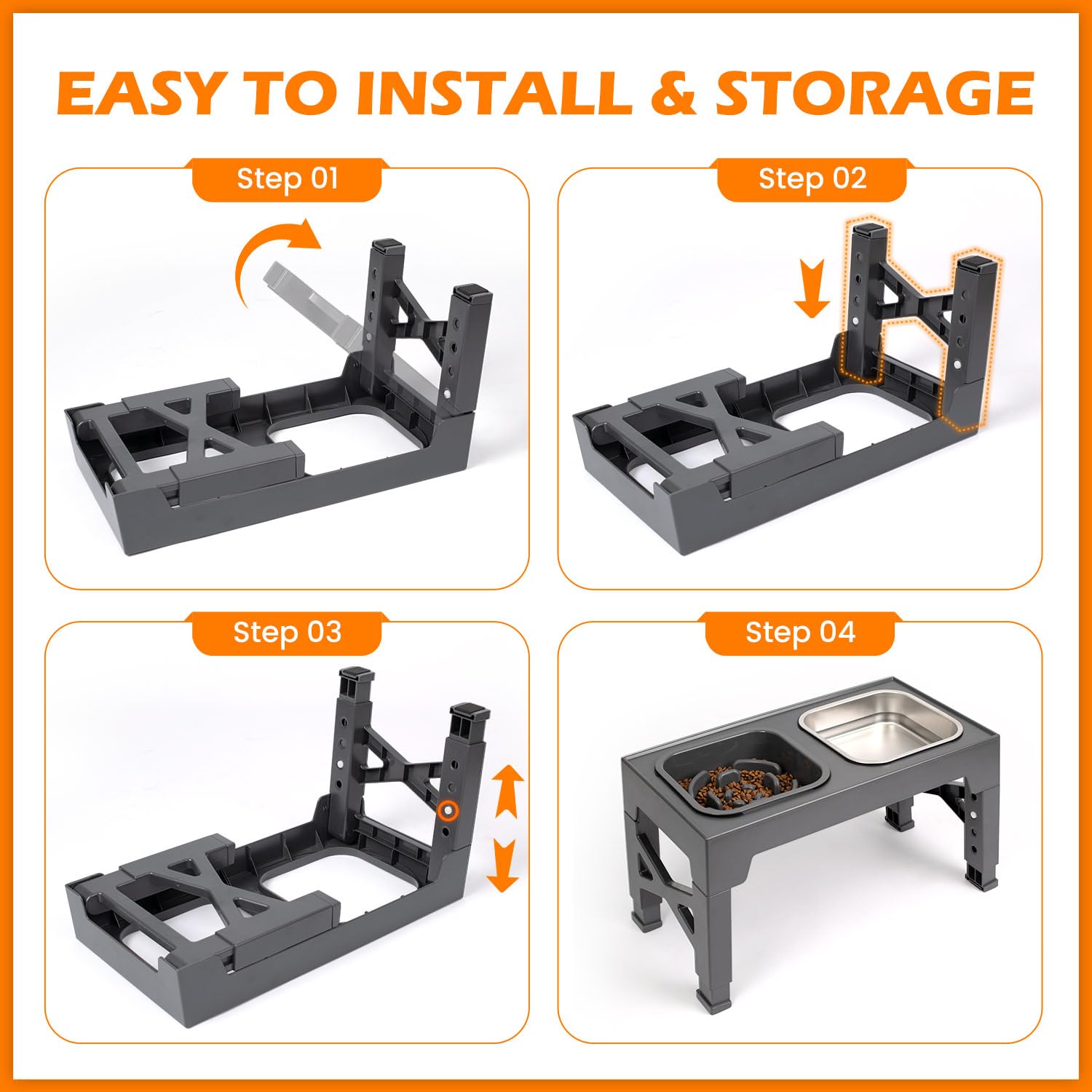 EASY TO INSTALL & STORAGE

Step 01

Step 02

Step 03

Step 04